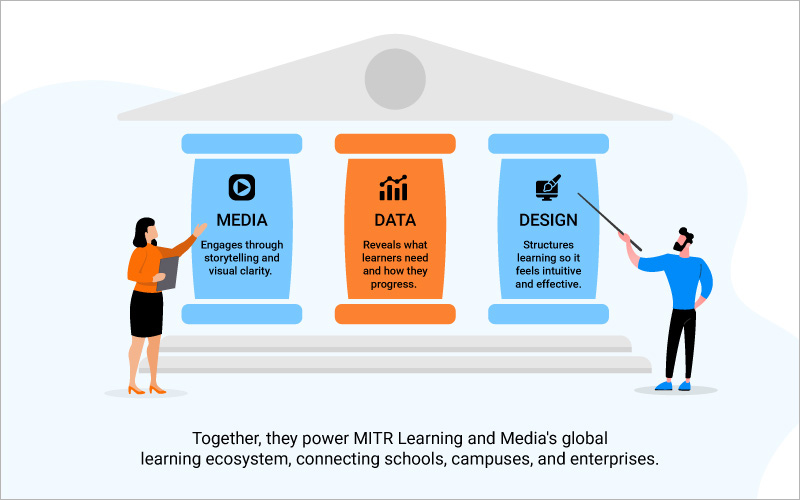 MEDIA

Engages through storytelling and visual clarity.

DATA

Reveals what learners need and how they progress.

DESIGN

Structures learning so it feels intuitive and effective.

Together, they power MITR Learning and Media's global learning ecosystem, connecting schools, campuses, and enterprises.